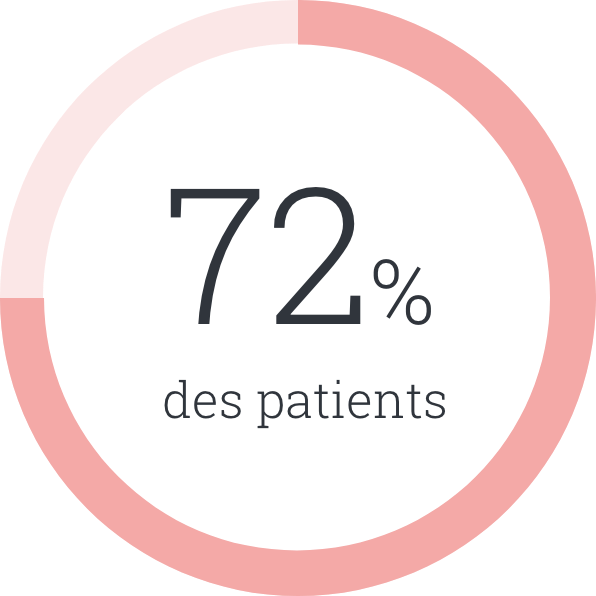 72%

des patients