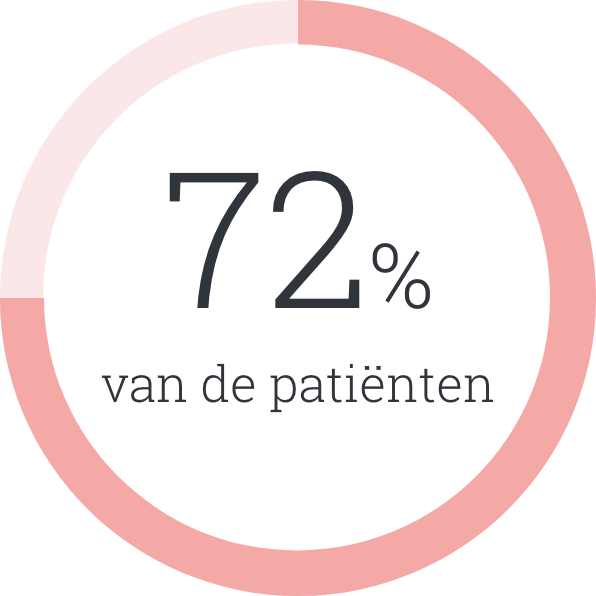 72%

van de patiënten